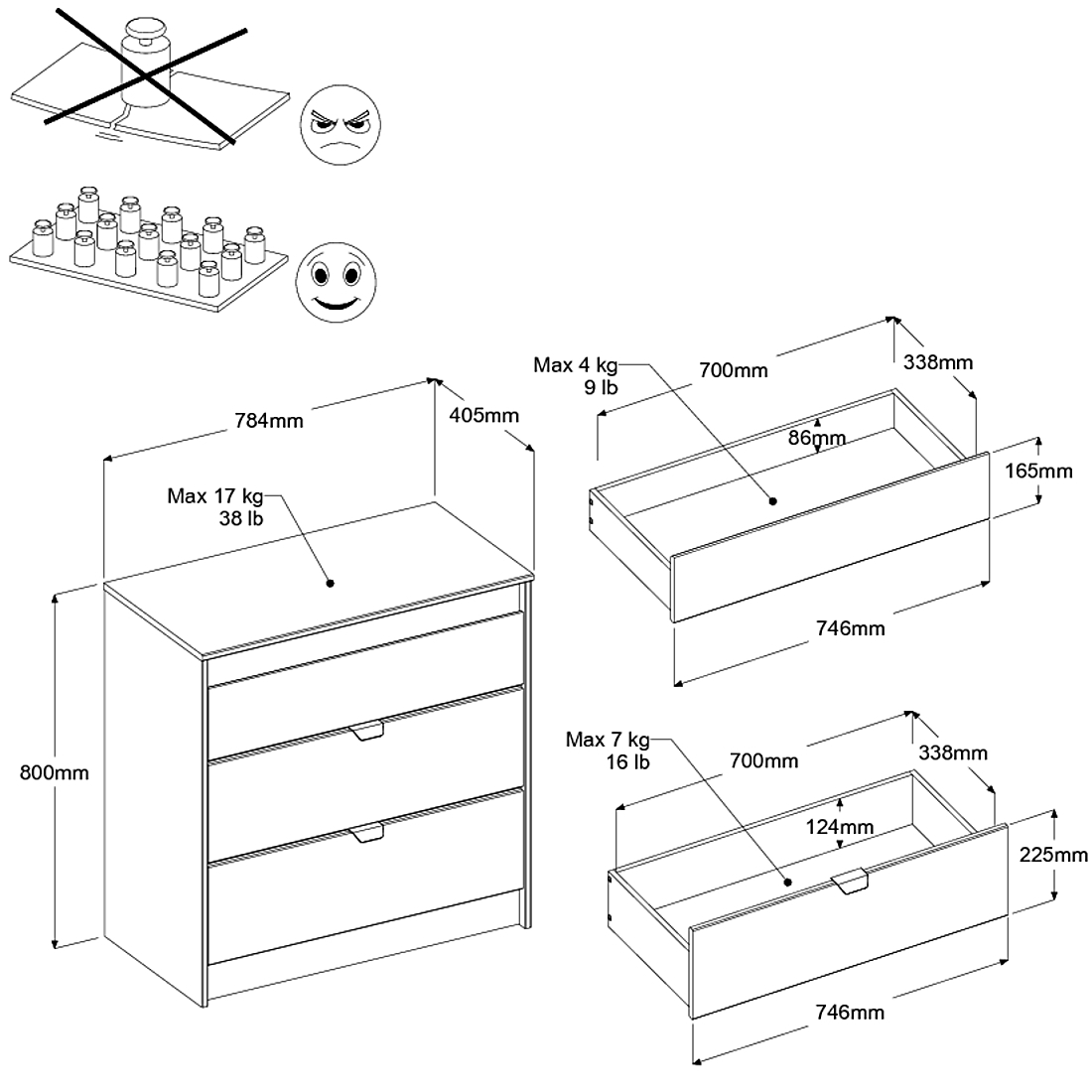 784mm
405mm
Max 17 kg
38 lb
800mm

Max 4 kg
9 lb
700mm
338mm
86mm
165mm
746mm

Max 7 kg
16 lb
700mm
338mm
124mm
225mm
746mm