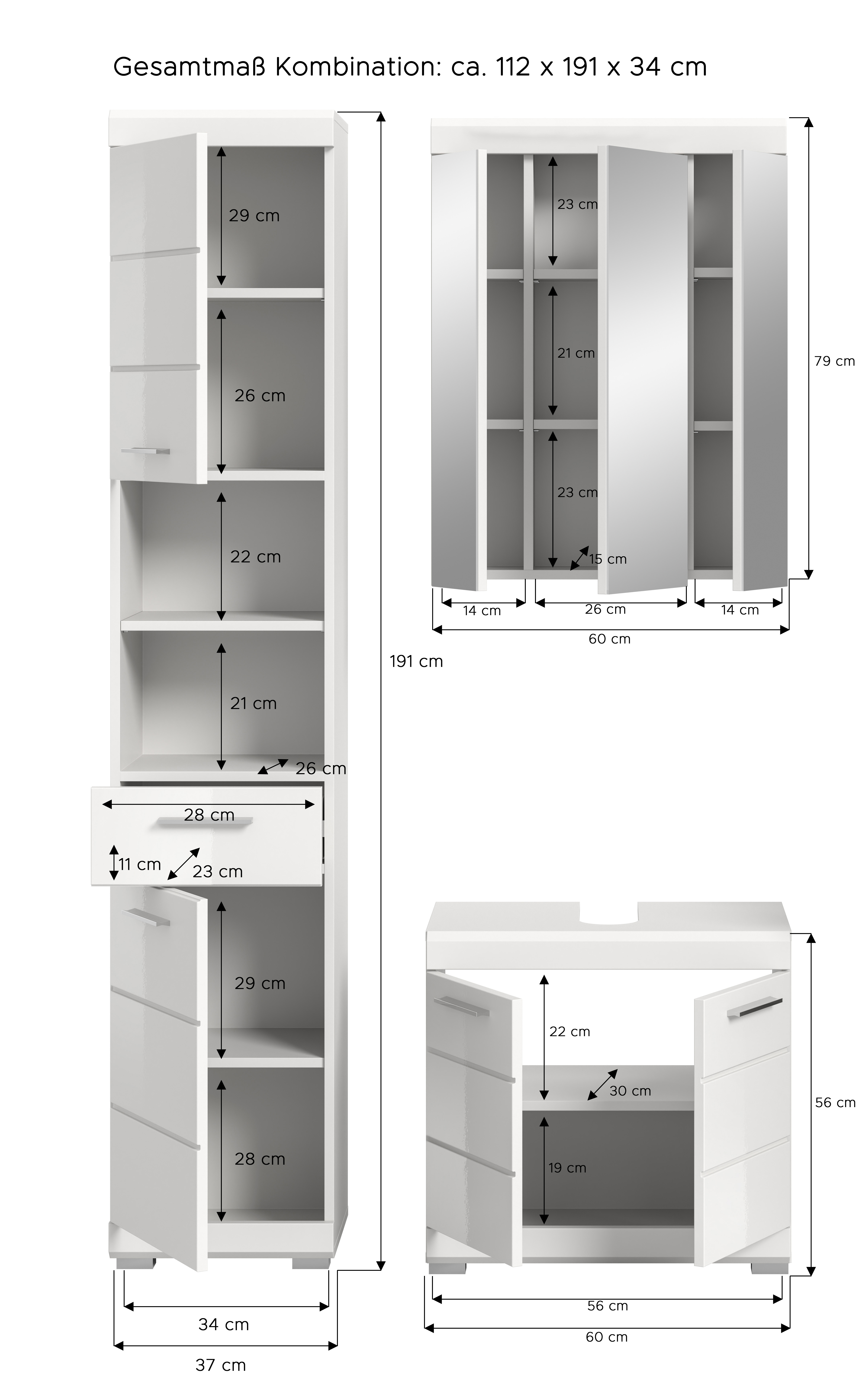 Gesamtmaß Kombination: ca. 112 x 191 x 34 cm

29 cm
26 cm
22 cm
21 cm
26 cm
28 cm
11 cm
23 cm
29 cm
28 cm
191 cm
34 cm
37 cm

23 cm
21 cm
23 cm
15 cm
79 cm
14 cm
26 cm
14 cm
60 cm

22 cm
30 cm
19 cm
56 cm
56 cm
60 cm