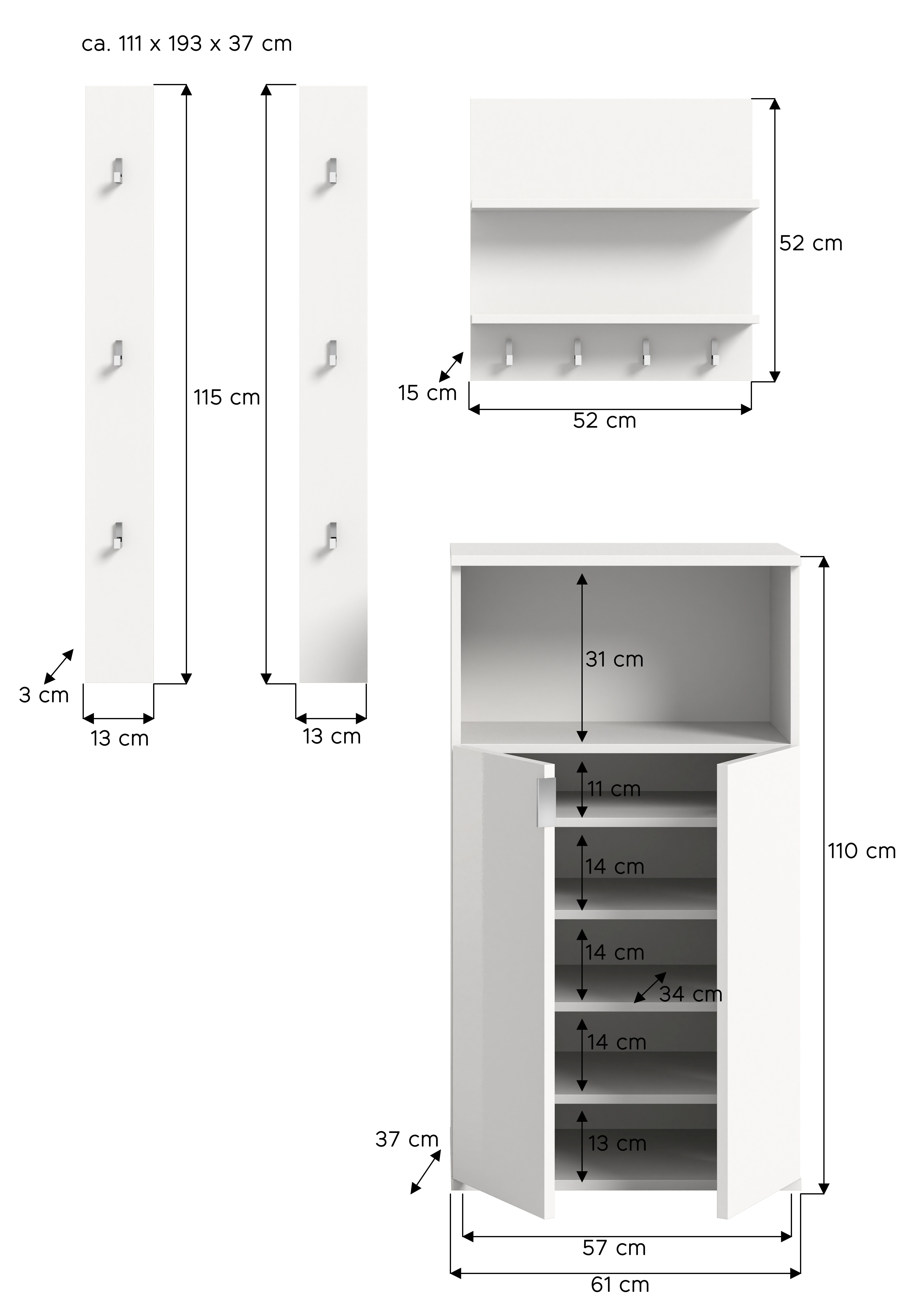 ca. 111 x 193 x 37 cm

115 cm

3 cm

13 cm

13 cm

52 cm

15 cm

52 cm

31 cm

11 cm

14 cm

14 cm

34 cm

14 cm

13 cm

110 cm

37 cm

57 cm

61 cm