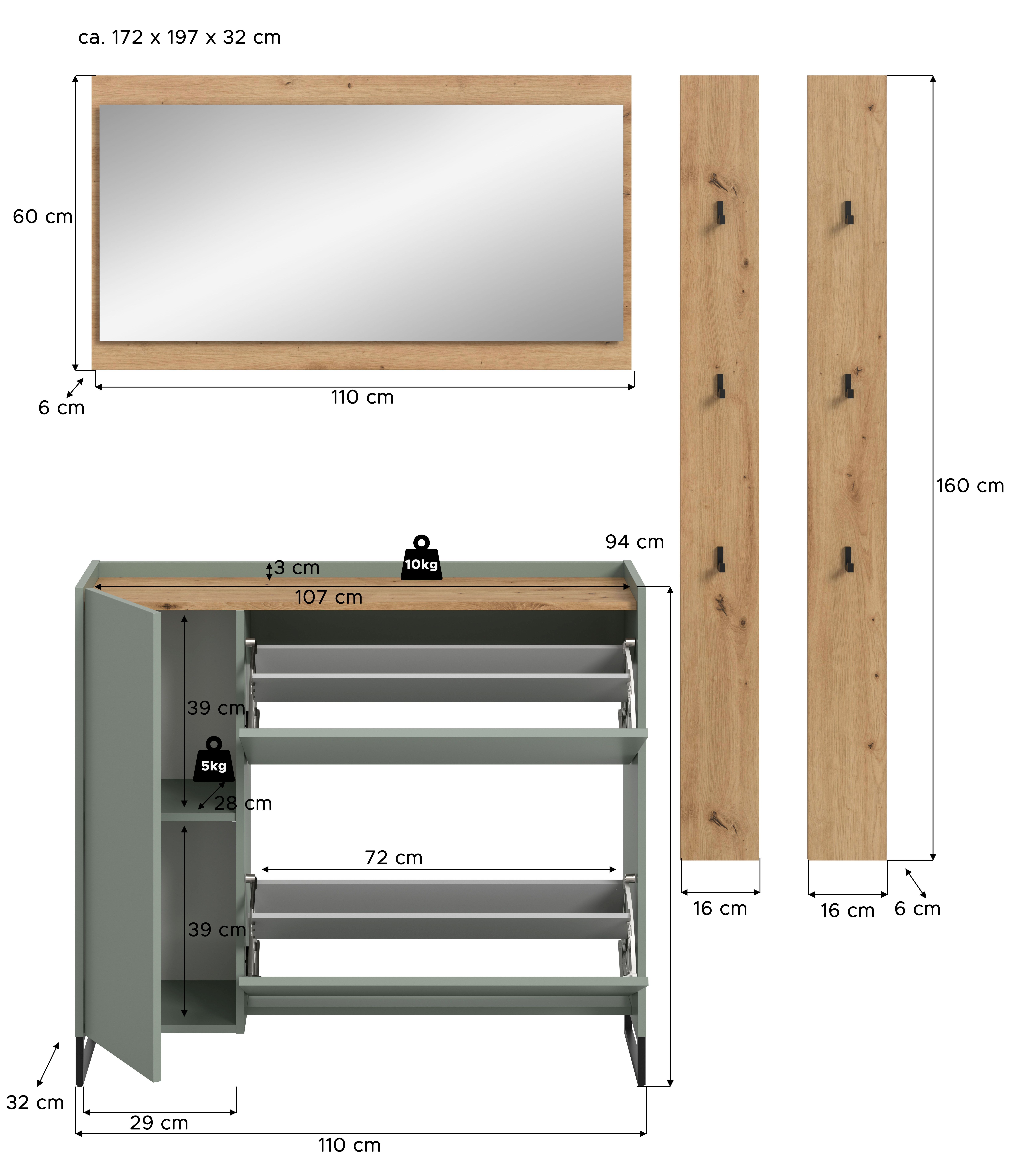 ca. 172 x 197 x 32 cm

60 cm

6 cm

110 cm

160 cm

94 cm

3 cm

10kg

107 cm

39 cm

5kg

28 cm

72 cm

39 cm

16 cm

16 cm

6 cm

32 cm

29 cm

110 cm