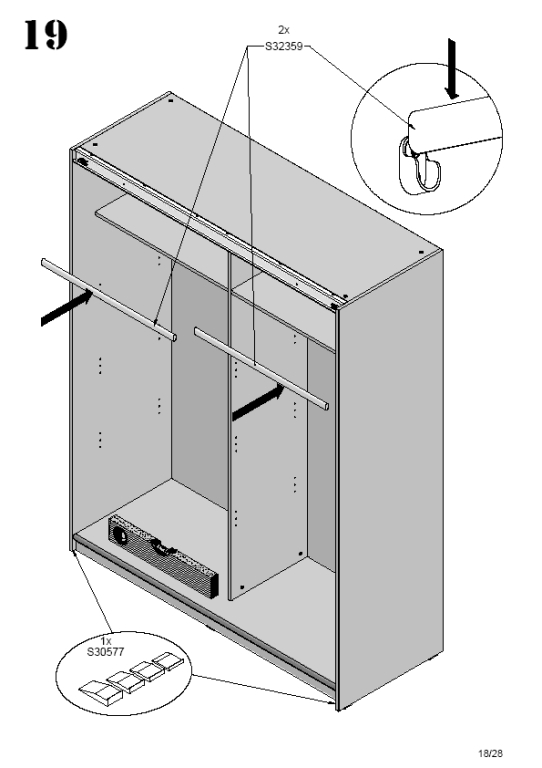 19

2x
S32359

1x
S30577

18/28