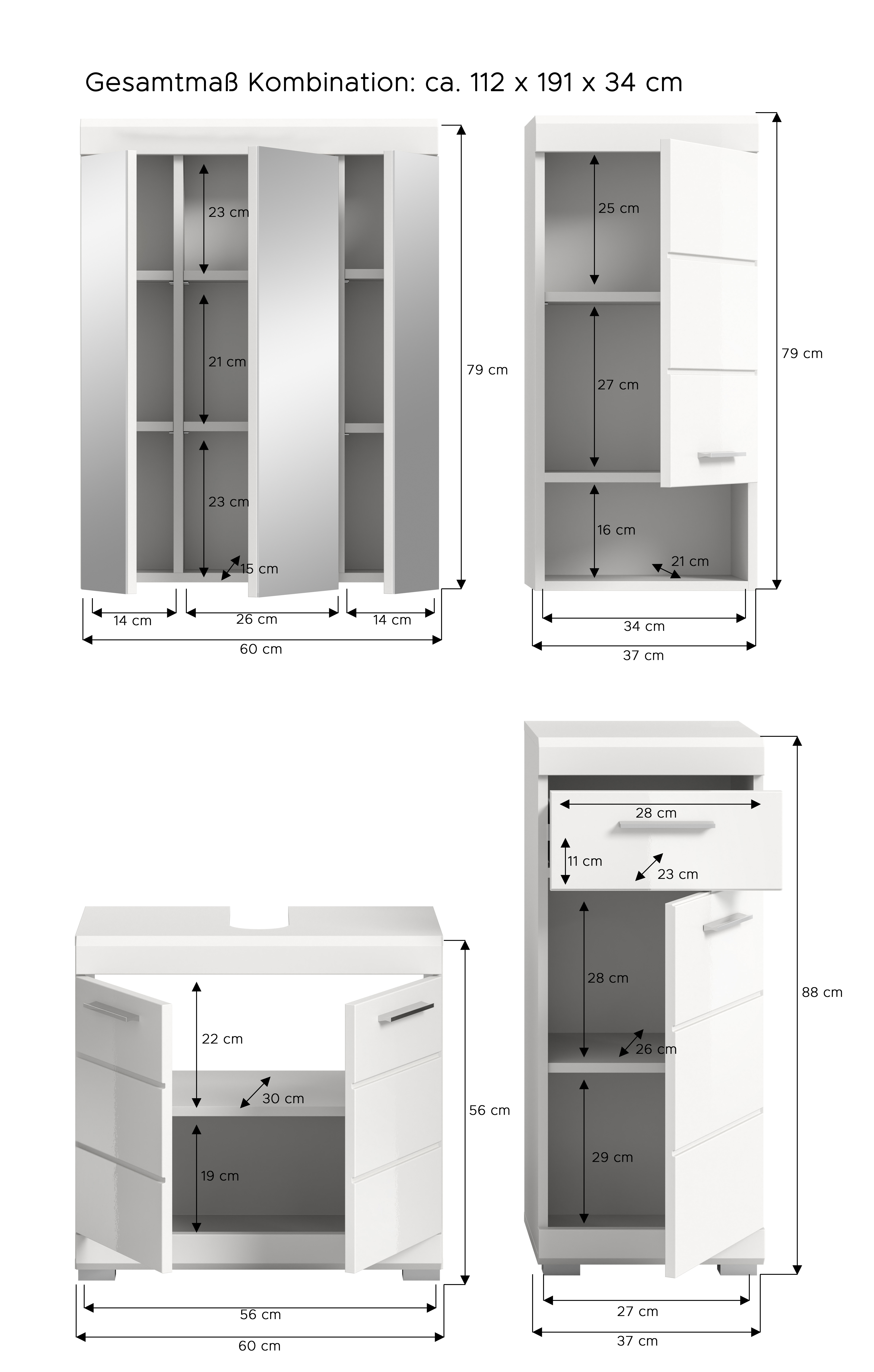 Gesamtmaß Kombination: ca. 112 x 191 x 34 cm

23 cm
21 cm
23 cm
15 cm
79 cm
14 cm
26 cm
14 cm
60 cm

25 cm
27 cm
16 cm
21 cm
79 cm
34 cm
37 cm

22 cm
30 cm
19 cm
56 cm
56 cm
60 cm

28 cm
11 cm
23 cm
28 cm
26 cm
29 cm
88 cm
27 cm
37 cm