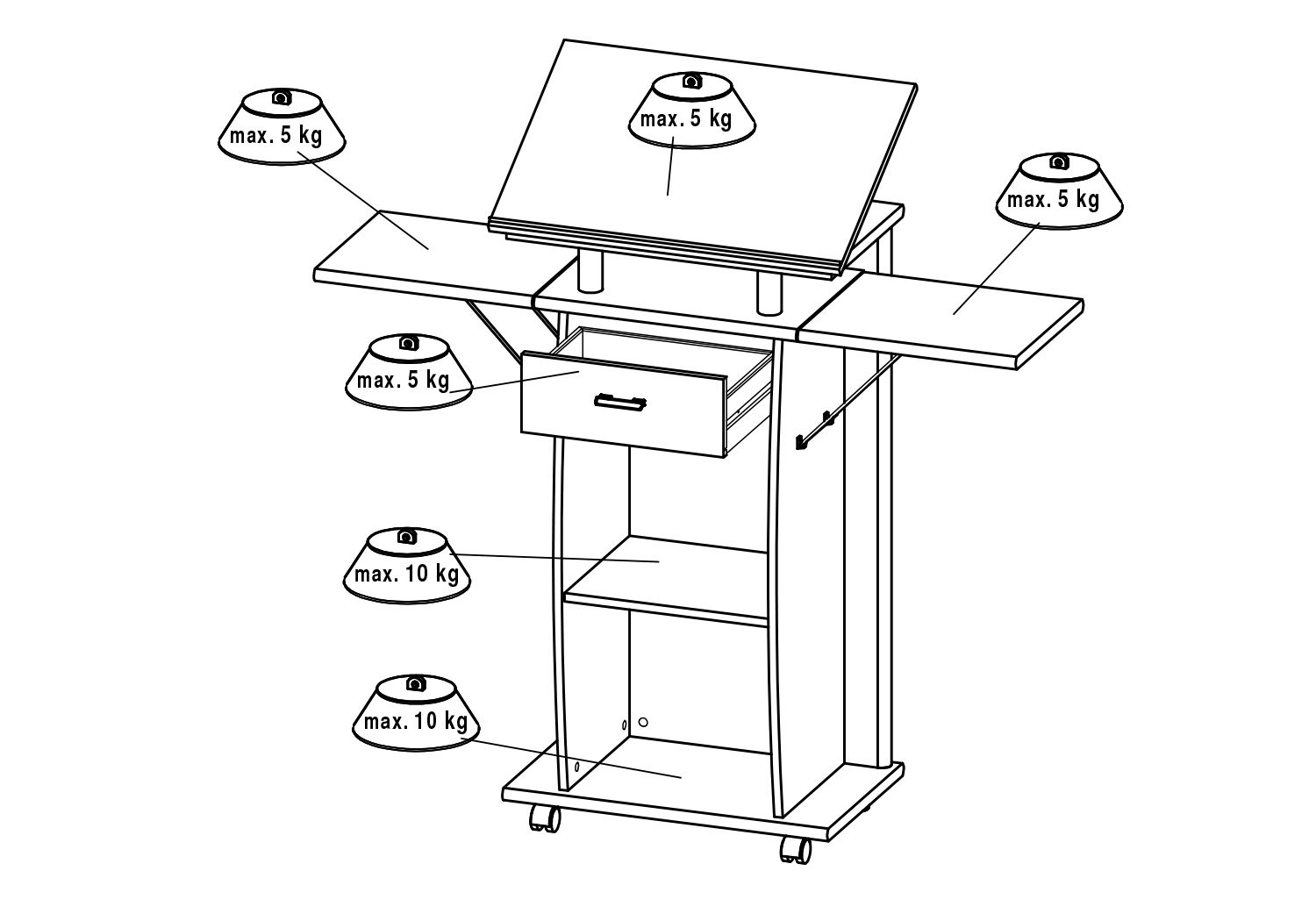 max. 5 kg

max. 5 kg

max. 5 kg

max. 5 kg

max. 10 kg

max. 10 kg