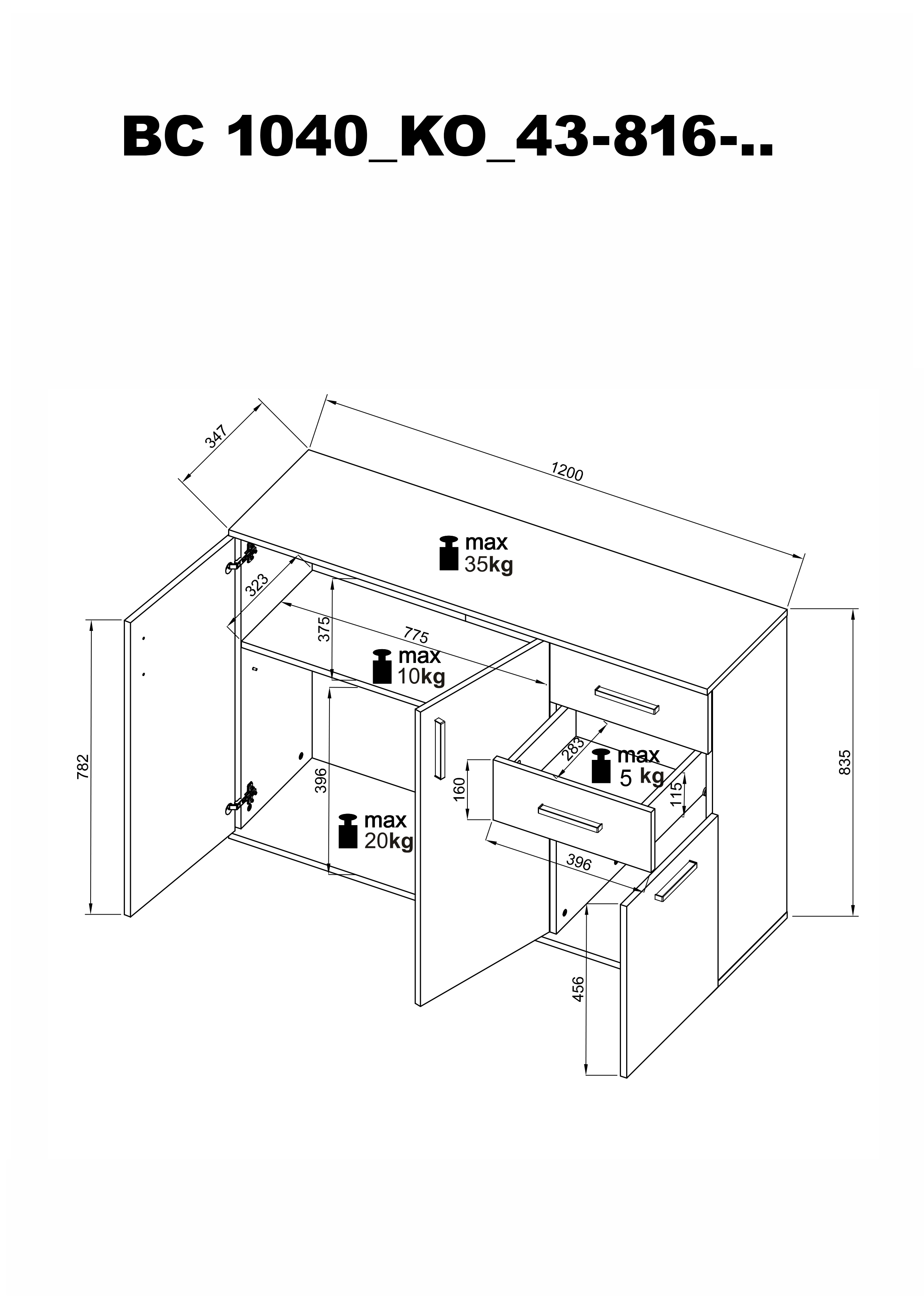 BC 1040_KO_43-816-..

347

1200

max
35kg

323

375

775

max
10kg

782

396

max
20kg

160

283

max
5 kg

115

396

835

456