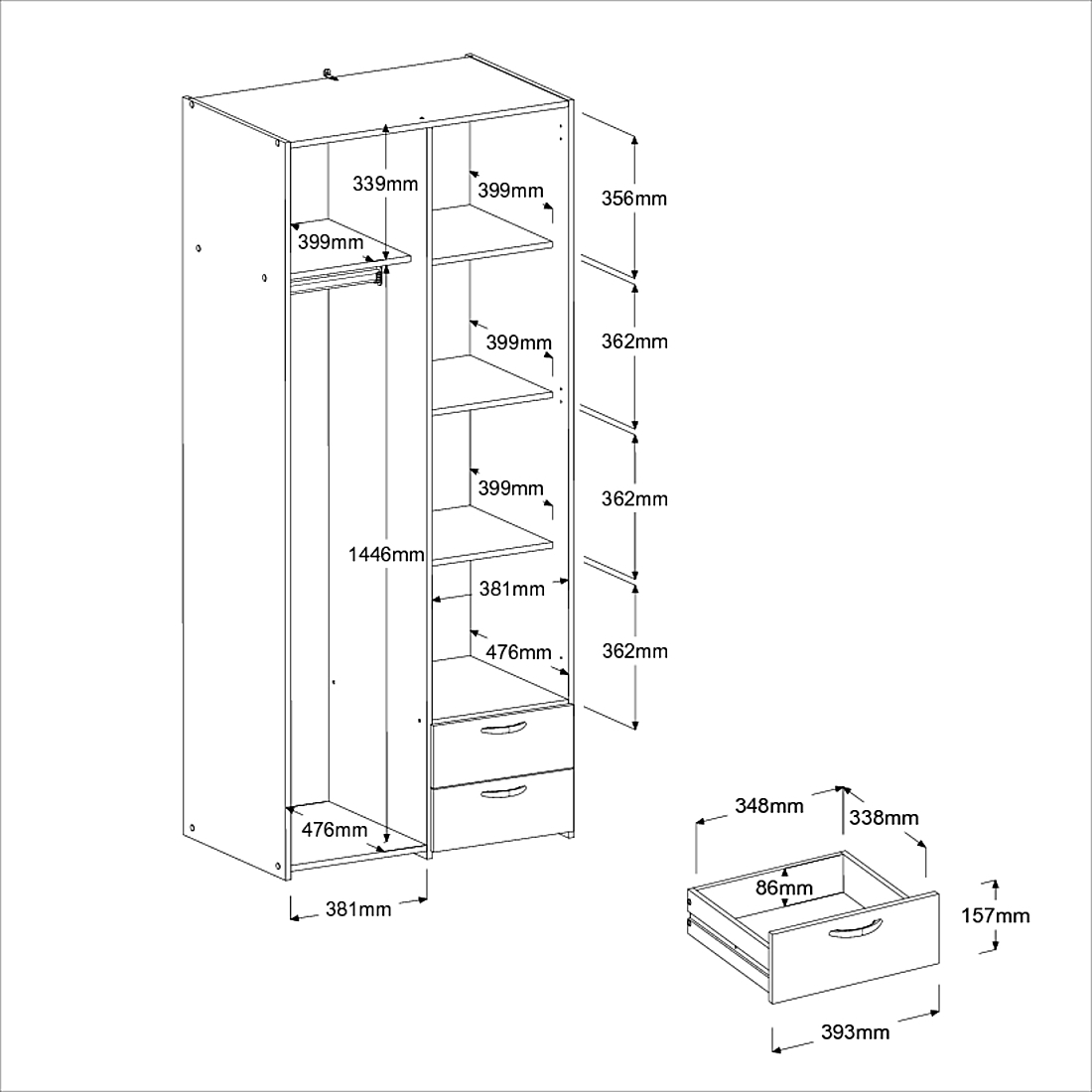 339mm
399mm
399mm
356mm
399mm
362mm
399mm
362mm
1446mm
381mm
476mm
362mm
476mm
381mm
348mm
338mm
86mm
157mm
393mm